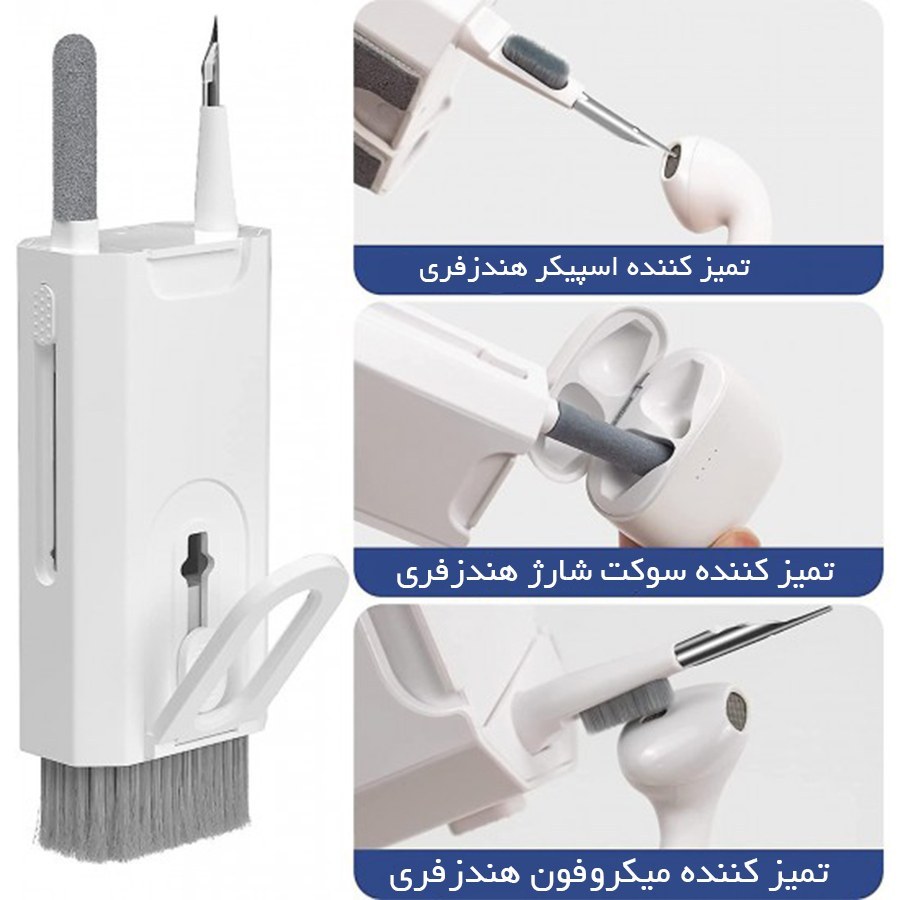 تمیز کننده اسپیکر هندزفری

تمیز کننده سوکت شارژ هندزفری

تمیز کننده میکروفون هندزفری