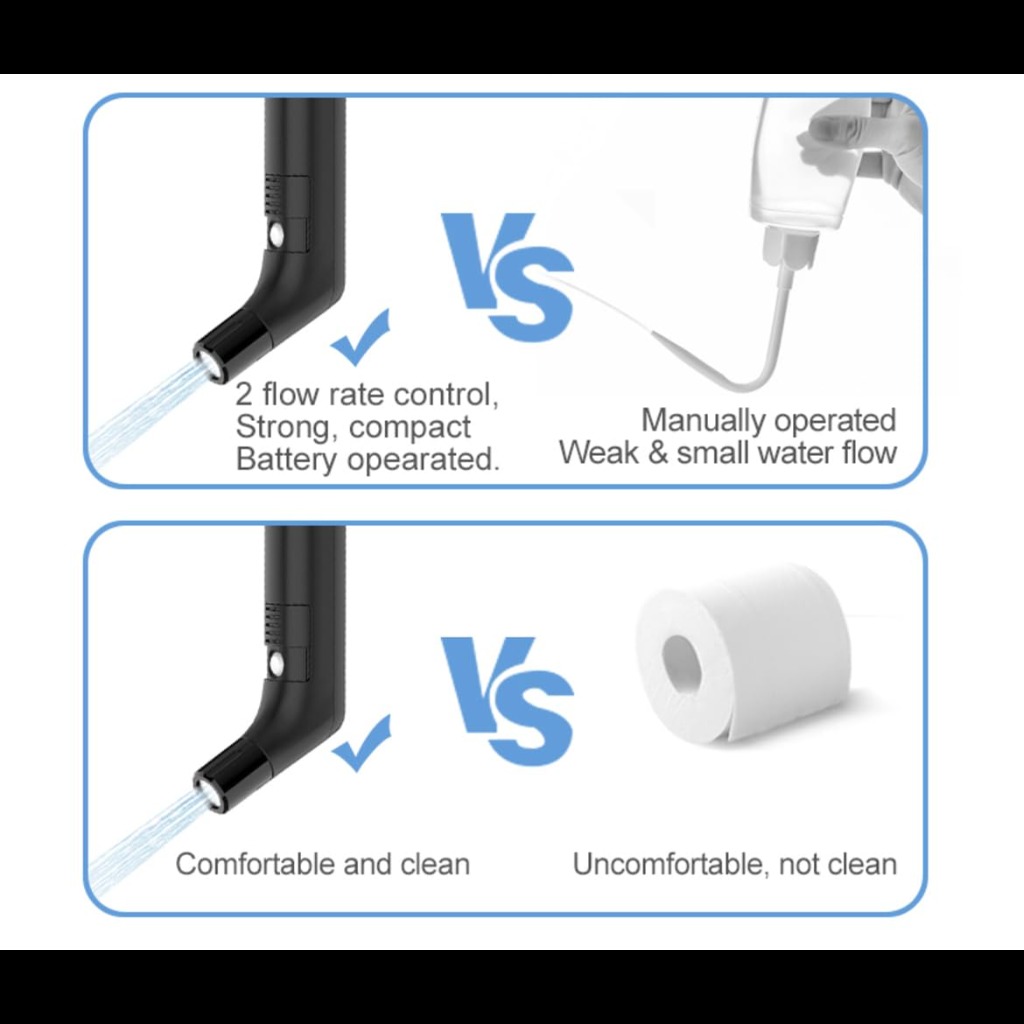 VS

2 flow rate control, Strong, compact Battery opearated.

Manually operated Weak & small water flow

VS

Comfortable and clean

Uncomfortable, not clean